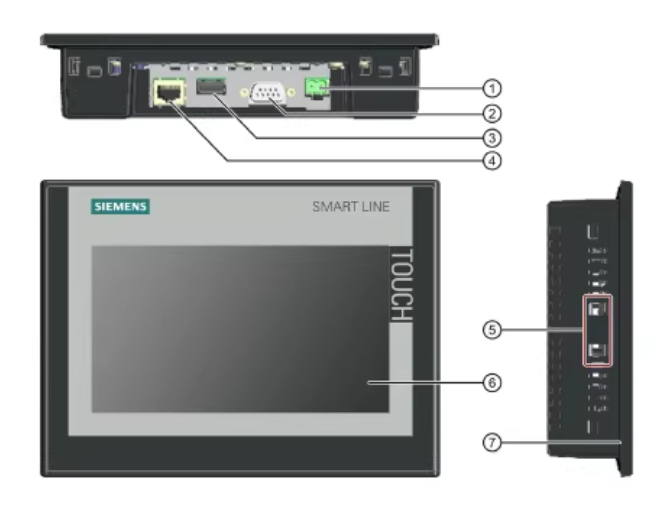 ①
②
③
④
SIEMENS
SMART LINE
TOUCH
⑤
⑥
⑦